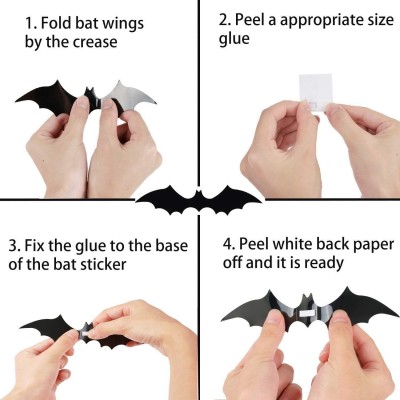 1. Fold bat wings by the crease

2. Peel a appropriate size glue

3. Fix the glue to the base of the bat sticker

4. Peel white back paper off and it is ready