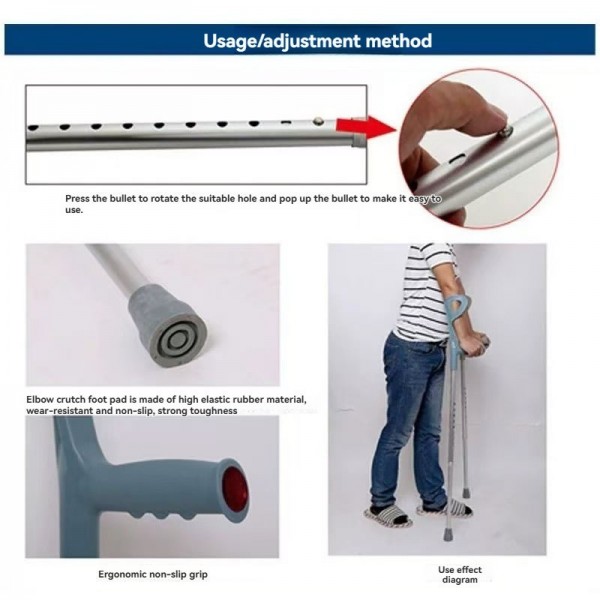 Usage/adjustment method

Press the bullet to rotate the suitable hole and pop up the bullet to make it easy to use.

Elbow crutch foot pad is made of high elastic rubber material, wear-resistant and non-slip, strong toughness

Ergonomic non-slip grip

Use effect diagram