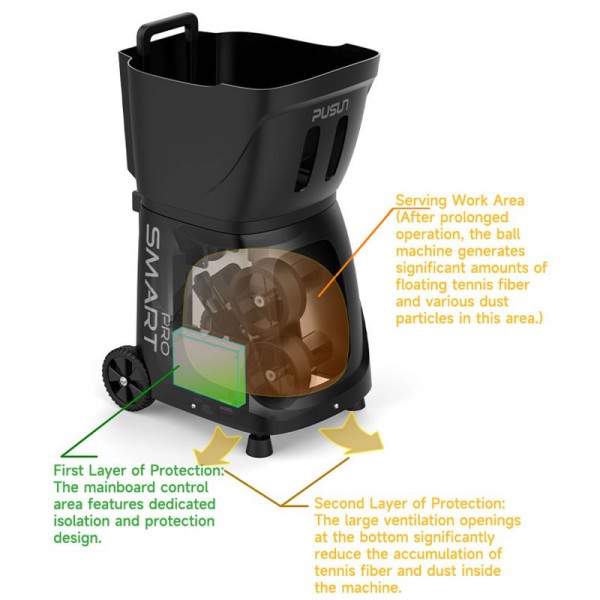 PUSUN

SMART PRO

Serving Work Area (After prolonged operation, the ball machine generates significant amounts of floating tennis fiber and various dust particles in this area.)

First Layer of Protection: The mainboard control area features dedicated isolation and protection design.

Second Layer of Protection: The large ventilation openings at the bottom significantly reduce the accumulation of tennis fiber and dust inside the machine.