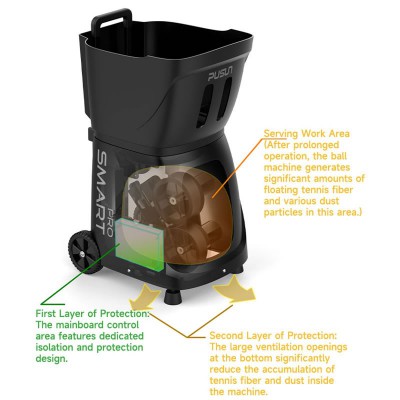 PUSUN

SMART PRO

Serving Work Area (After prolonged operation, the ball machine generates significant amounts of floating tennis fiber and various dust particles in this area.)

First Layer of Protection: The mainboard control area features dedicated isolation and protection design.

Second Layer of Protection: The large ventilation openings at the bottom significantly reduce the accumulation of tennis fiber and dust inside the machine.